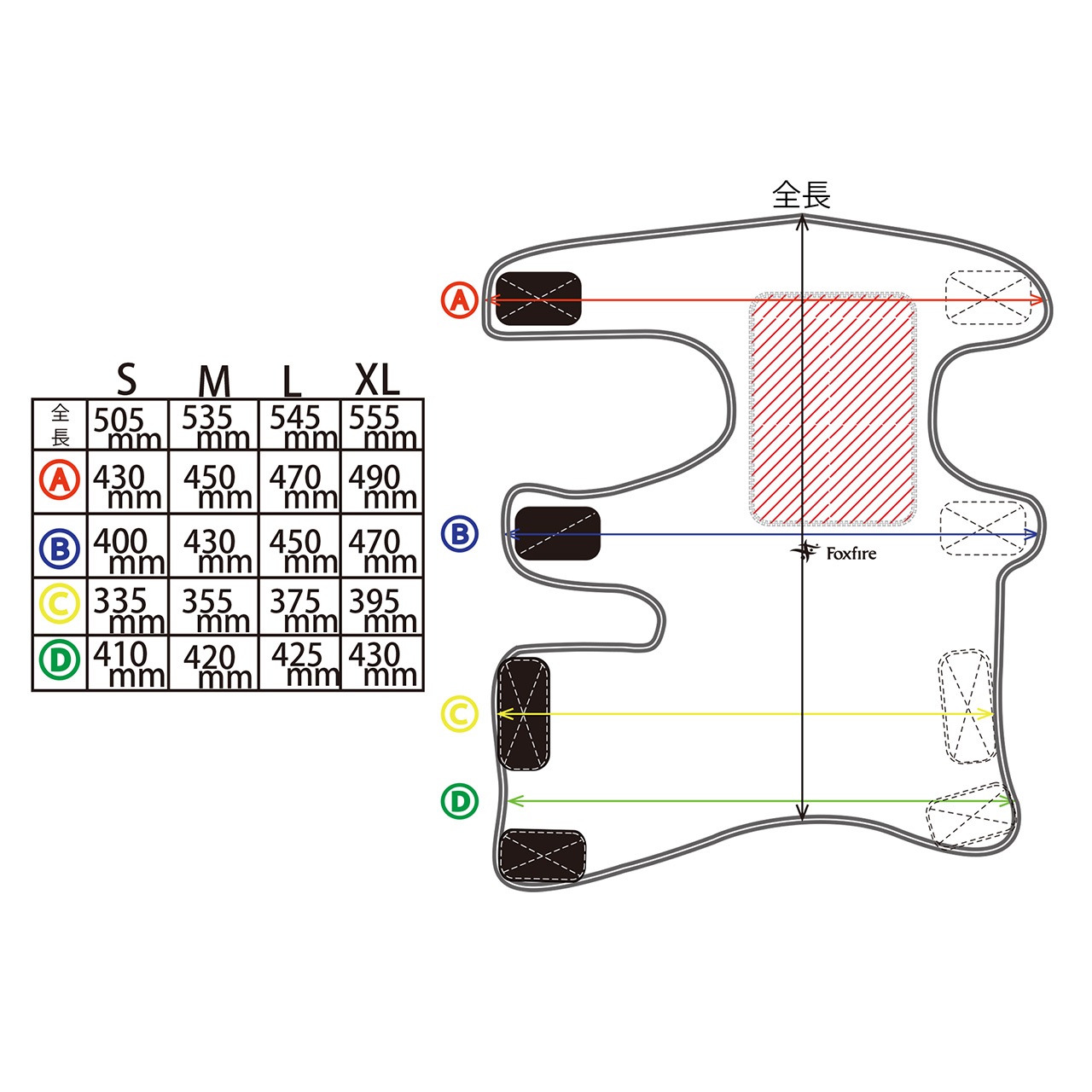 |  | S | M | L | XL |
|---|---|---|---|---|
| 全長 | 505 mm | 535 mm | 545 mm | 555 mm |
| A | 430 mm | 450 mm | 470 mm | 490 mm |
| B | 400 mm | 430 mm | 450 mm | 470 mm |
| C | 335 mm | 355 mm | 375 mm | 395 mm |
| D | 410 mm | 420 mm | 425 mm | 430 mm |

全長

A

B

Foxfire

C

D