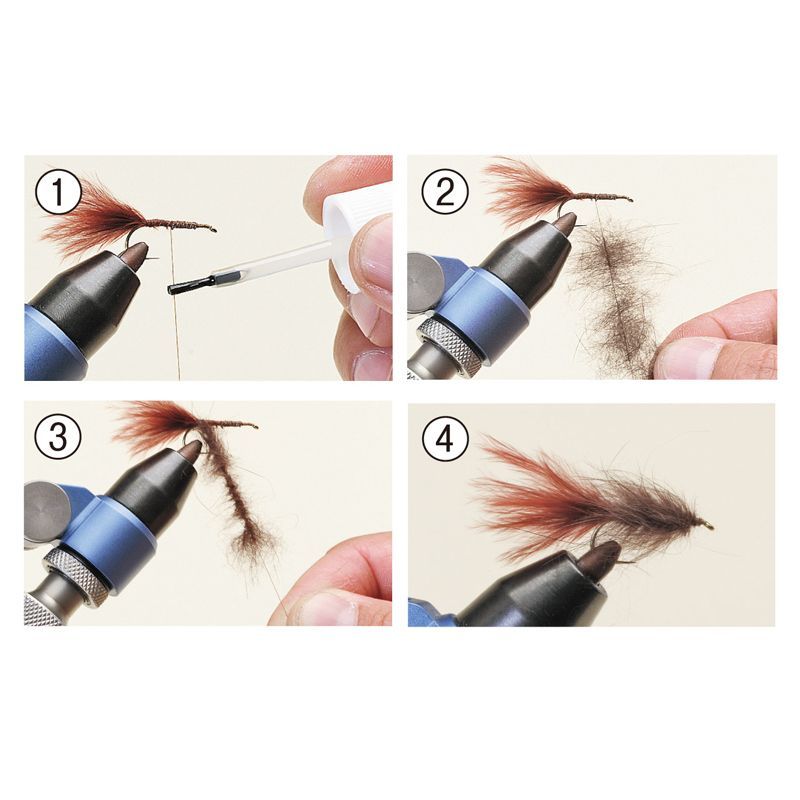 1

2

3

4