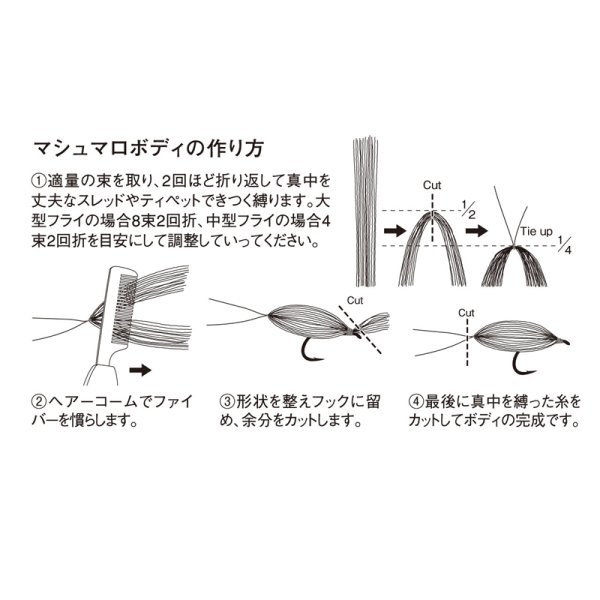 マシュマロボディの作り方

①適量の束を取り、2回ほど折り返して真中を丈夫なスレッドやティペットできつく縛ります。大型フライの場合8束2回折、中型フライの場合4束2回折を目安にして調整していってください。

Cut

$\frac{1}{2}$

Tie up

$\frac{1}{4}$

Cut

Cut

②ヘアーコームでファイバーを慣らします。

③形状を整えフックに留め、余分をカットします。

④最後に真中を縛った糸をカットしてボディの完成です。